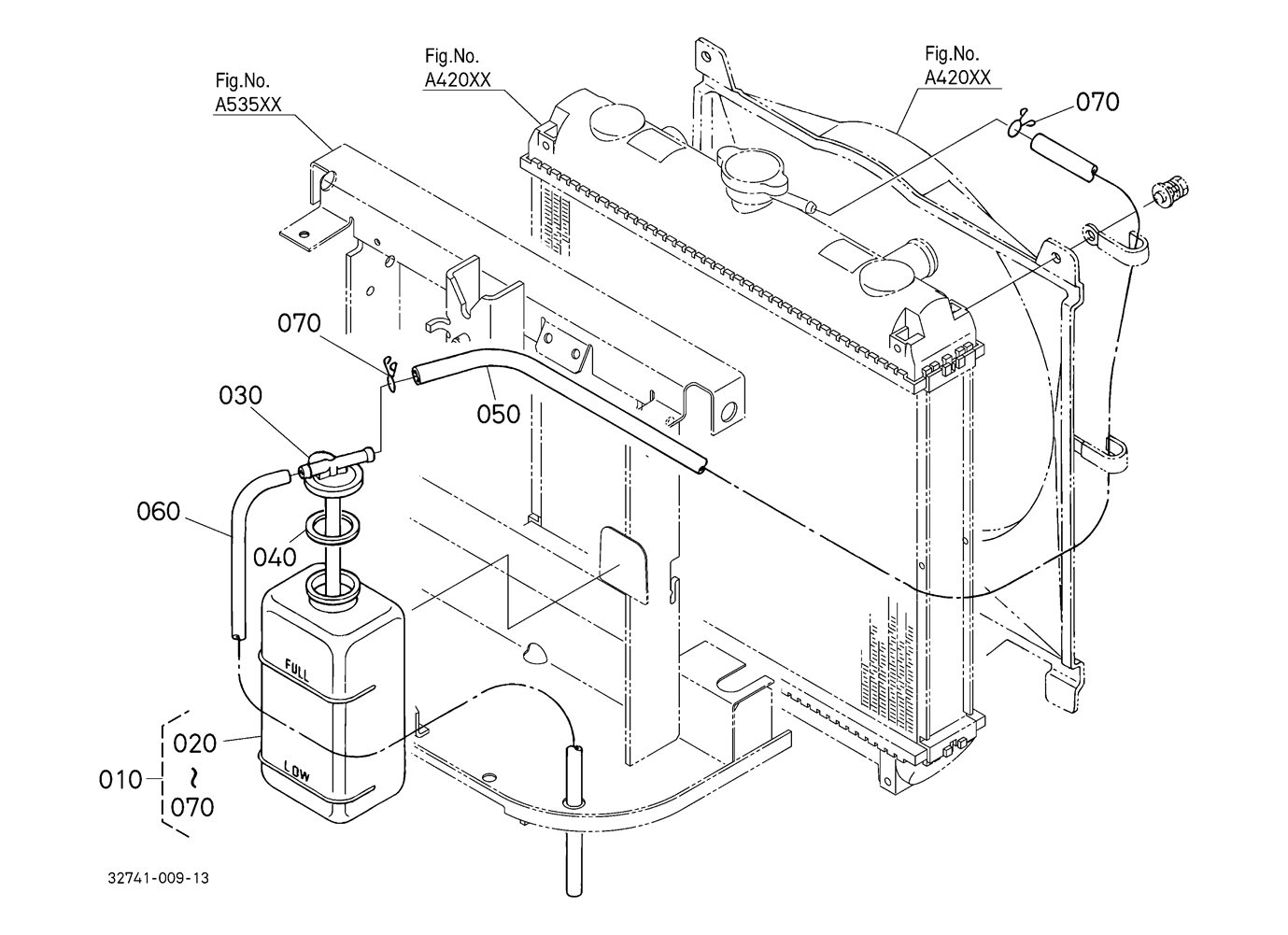 Fig.No.
A535XX

Fig.No.
A420XX

Fig.No.
A420XX

070

070

030

050

060

040

FULL

LOW

010
020
~
070

32741-009-13